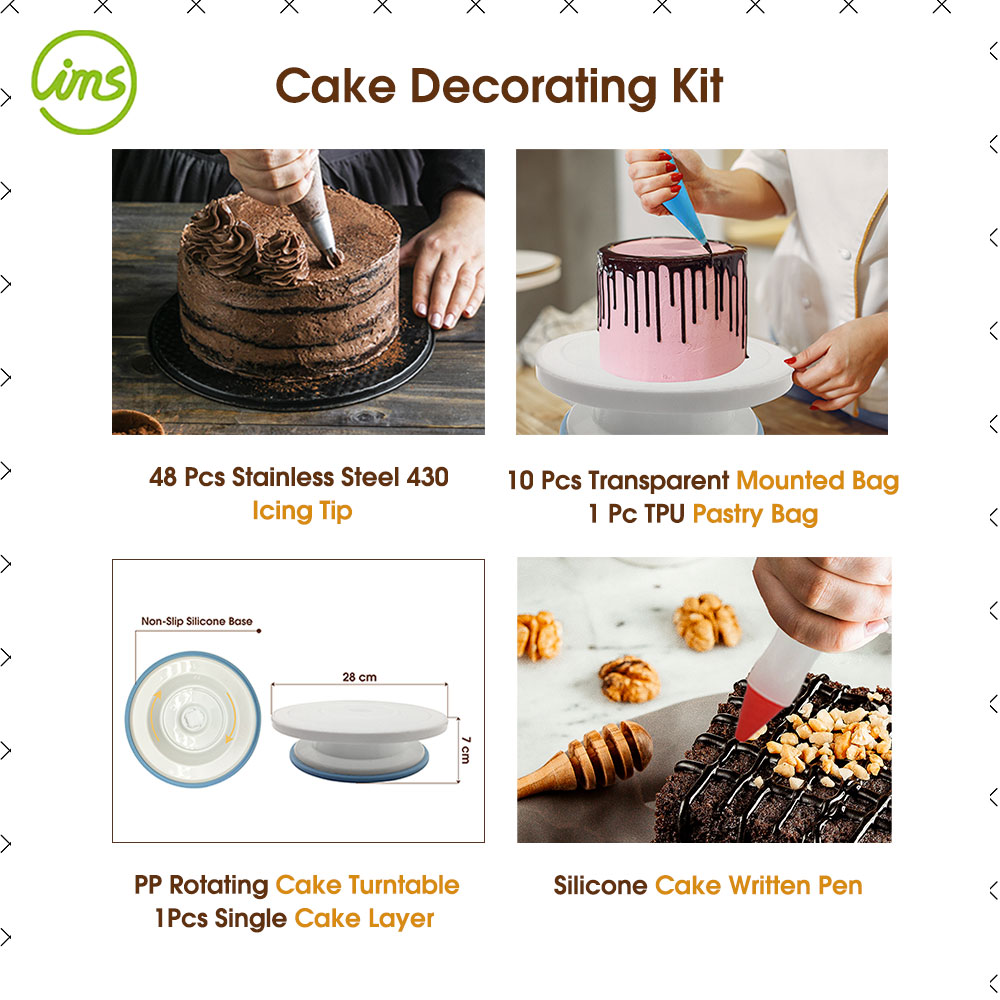 ims

Cake Decorating Kit

48 Pcs Stainless Steel 430 Icing Tip

10 Pcs Transparent Mounted Bag
1 Pc TPU Pastry Bag

Non-Slip Silicone Base

28 cm

7 cm

PP Rotating Cake Turntable
1Pcs Single Cake Layer

Silicone Cake Written Pen